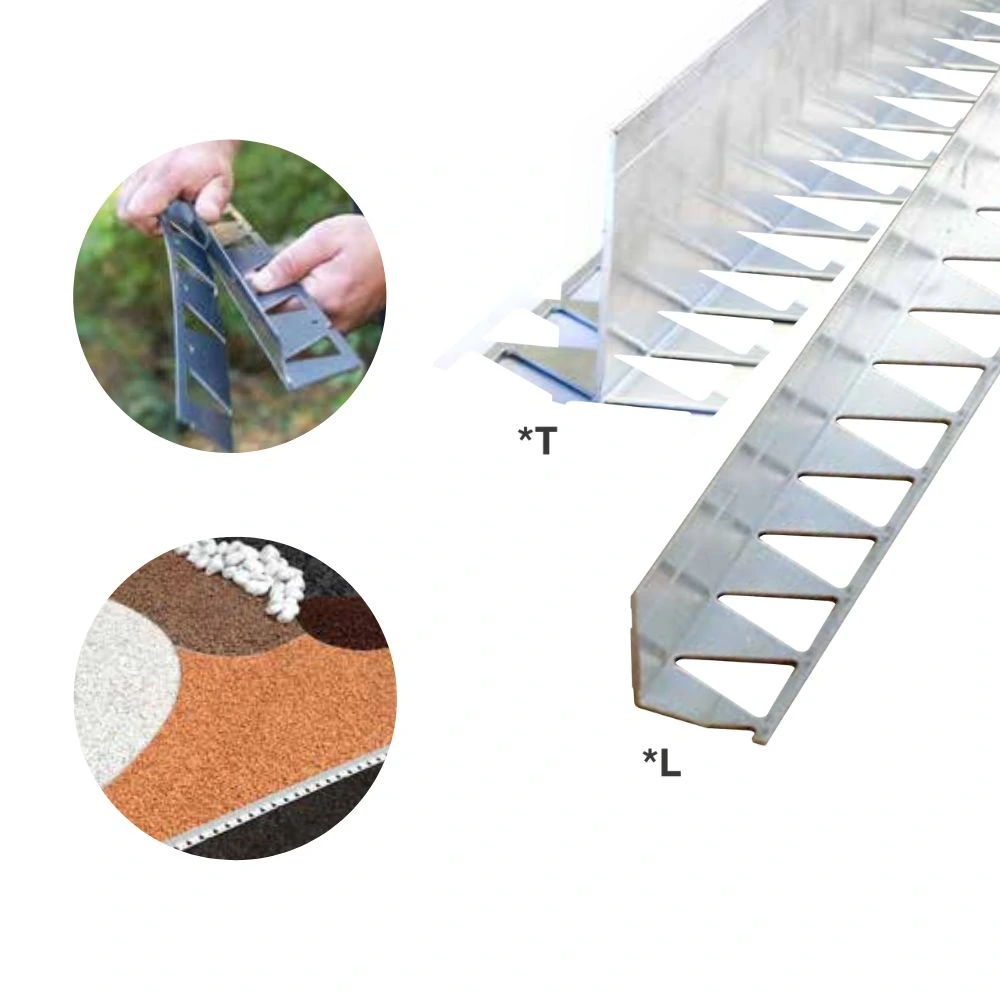 *T

*L